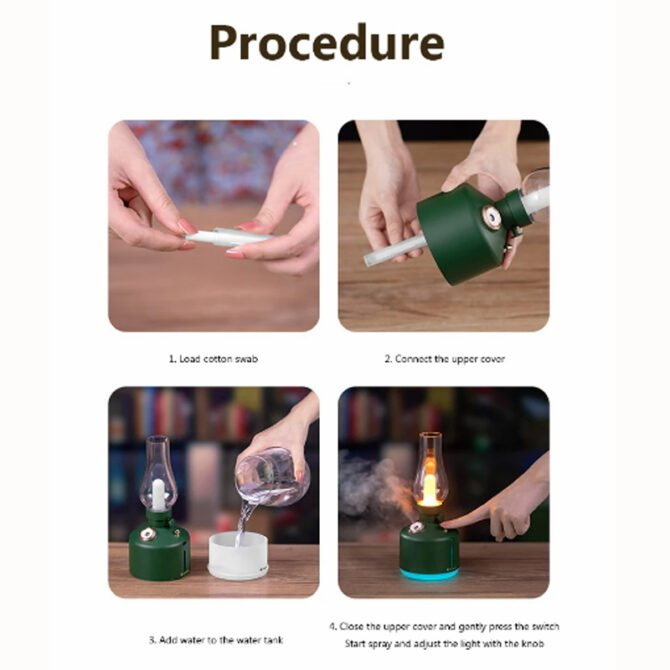 Procedure

1. Load cotton swab

2. Connect the upper cover

3. Add water to the water tank

4. Close the upper cover and gently press the switch
Start spray and adjust the light with the knob